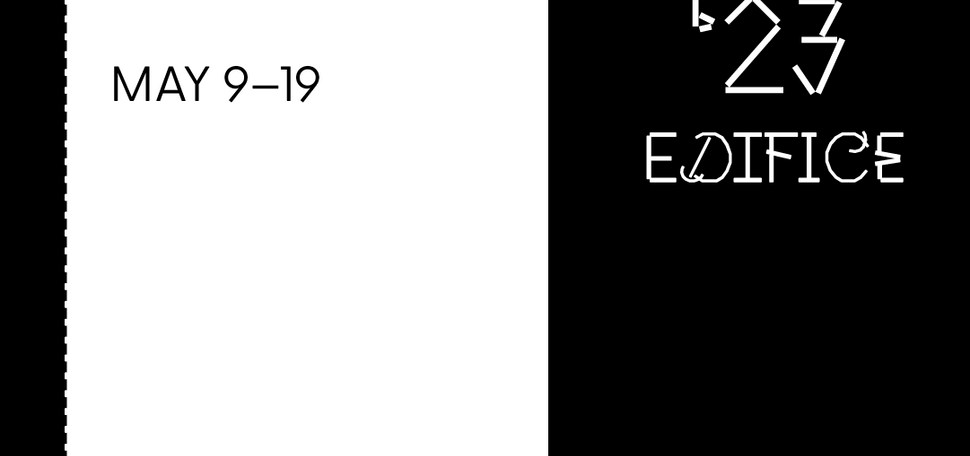 MAY 9–19

'23
EDIFICE