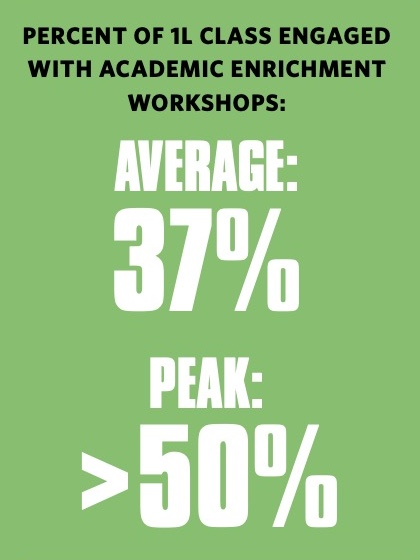 PERCENT OF 1L CLASS ENGAGED WITH ACADEMIC ENRICHMENT WORKSHOPS:

AVERAGE:
37%

PEAK:
>50%