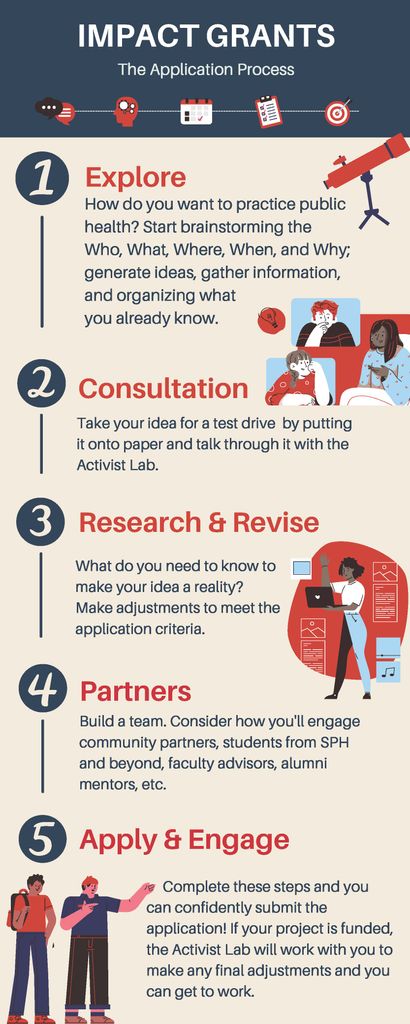 IMPACT GRANTS
The Application Process

1 Explore
How do you want to practice public health? Start brainstorming the Who, What, Where, When, and Why; generate ideas, gather information, and organizing what you already know.

2 Consultation
Take your idea for a test drive by putting it onto paper and talk through it with the Activist Lab.

3 Research & Revise
What do you need to know to make your idea a reality? Make adjustments to meet the application criteria.

4 Partners
Build a team. Consider how you'll engage community partners, students from SPH and beyond, faculty advisors, alumni mentors, etc.

5 Apply & Engage
Complete these steps and you can confidently submit the application! If your project is funded, the Activist Lab will work with you to make any final adjustments and you can get to work.